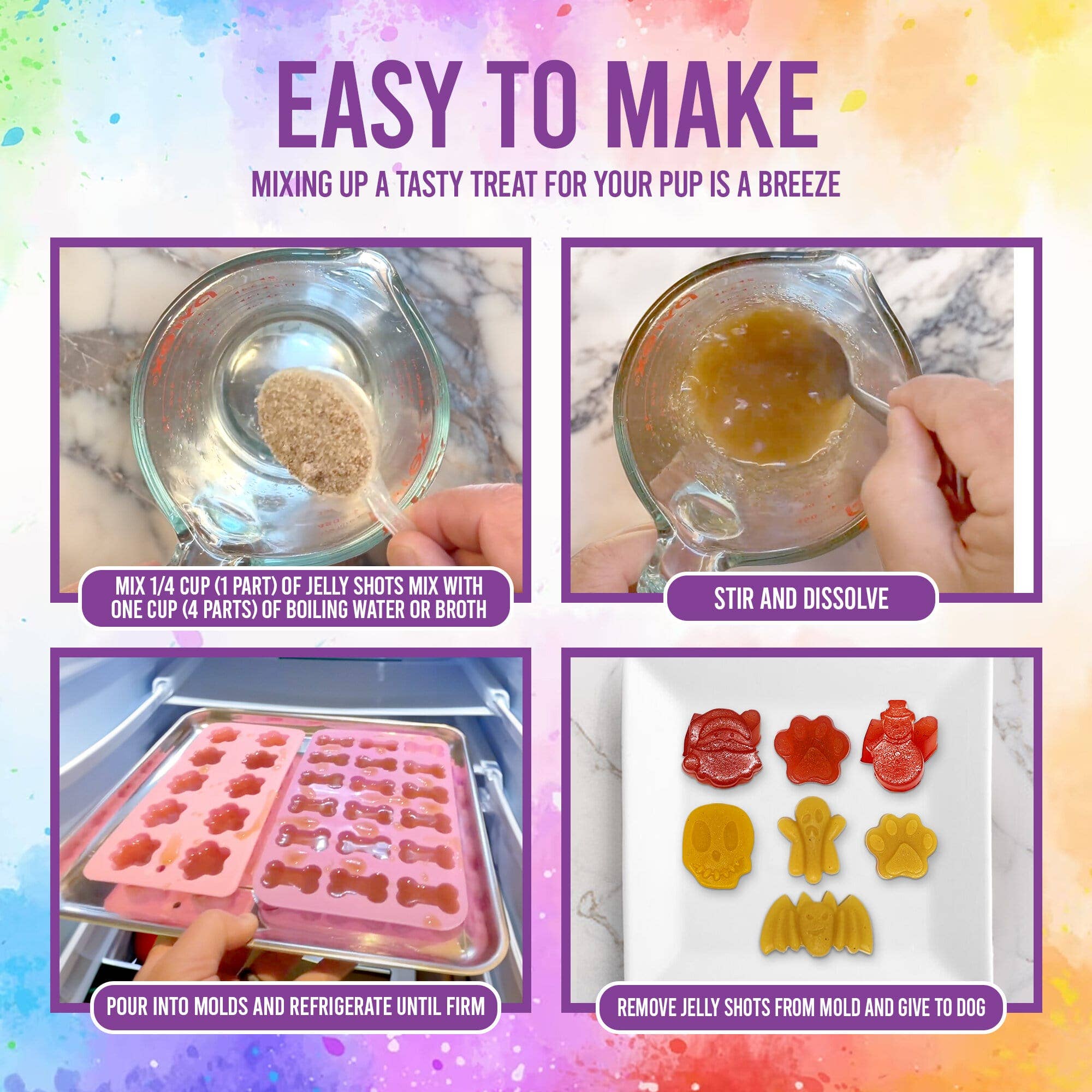 EASY TO MAKE

MIXING UP A TASTY TREAT FOR YOUR PUP IS A BREEZE

MIX 1/4 CUP (1 PART) OF JELLY SHOTS MIX WITH ONE CUP (4 PARTS) OF BOILING WATER OR BROTH

STIR AND DISSOLVE

POUR INTO MOLDS AND REFRIGERATE UNTIL FIRM

REMOVE JELLY SHOTS FROM MOLD AND GIVE TO DOG