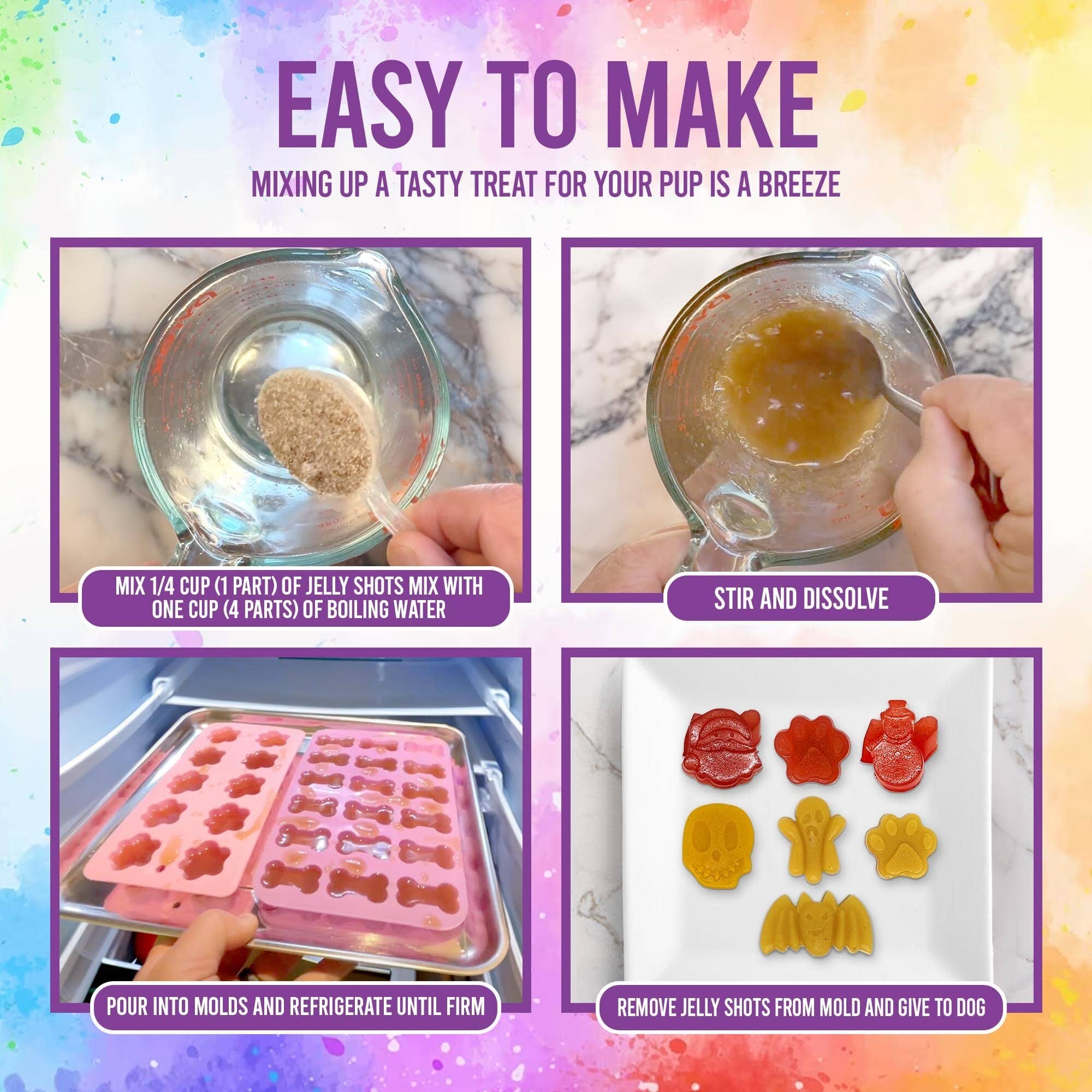 EASY TO MAKE

MIXING UP A TASTY TREAT FOR YOUR PUP IS A BREEZE

MIX 1/4 CUP (1 PART) OF JELLY SHOTS MIX WITH ONE CUP (4 PARTS) OF BOILING WATER

STIR AND DISSOLVE

POUR INTO MOLDS AND REFRIGERATE UNTIL FIRM

REMOVE JELLY SHOTS FROM MOLD AND GIVE TO DOG